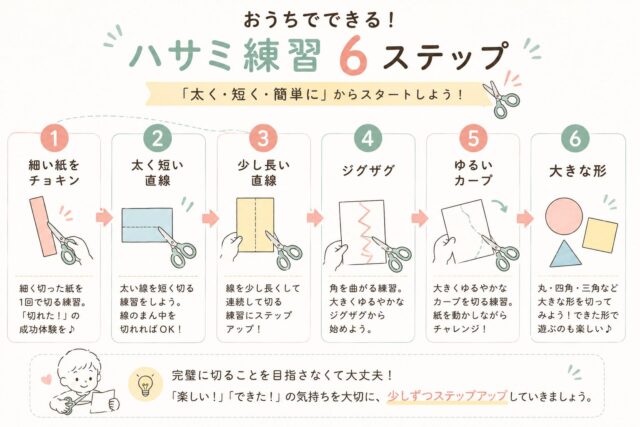 おうちでできる!
ハサミ練習 6 ステップ

「太く・短く・簡単に」からスタートしよう!

1
細い紙をチョキン

細く切った紙を1回で切る練習。「切れた!」の成功体験を♪

2
太く短い直線

太い線を短く切る練習をしよう。線のまん中を切れればOK!

3
少し長い直線

線を少し長くして連続して切る練習にステップアップ!

4
ジグザグ

角を曲がる練習。大きくゆるやかなジグザグから始めよう。

5
ゆるいカーブ

大きくゆるやかなカーブを切る練習。紙を動かしながらチャレンジ!

6
大きな形

丸・四角・三角など大きな形を切ってみよう!できた形で遊ぶのも楽しい♪

完璧に切ることを目指さなくて大丈夫!
「楽しい!」「できた!」の気持ちを大切に、少しずつステップアップしていきましょう。